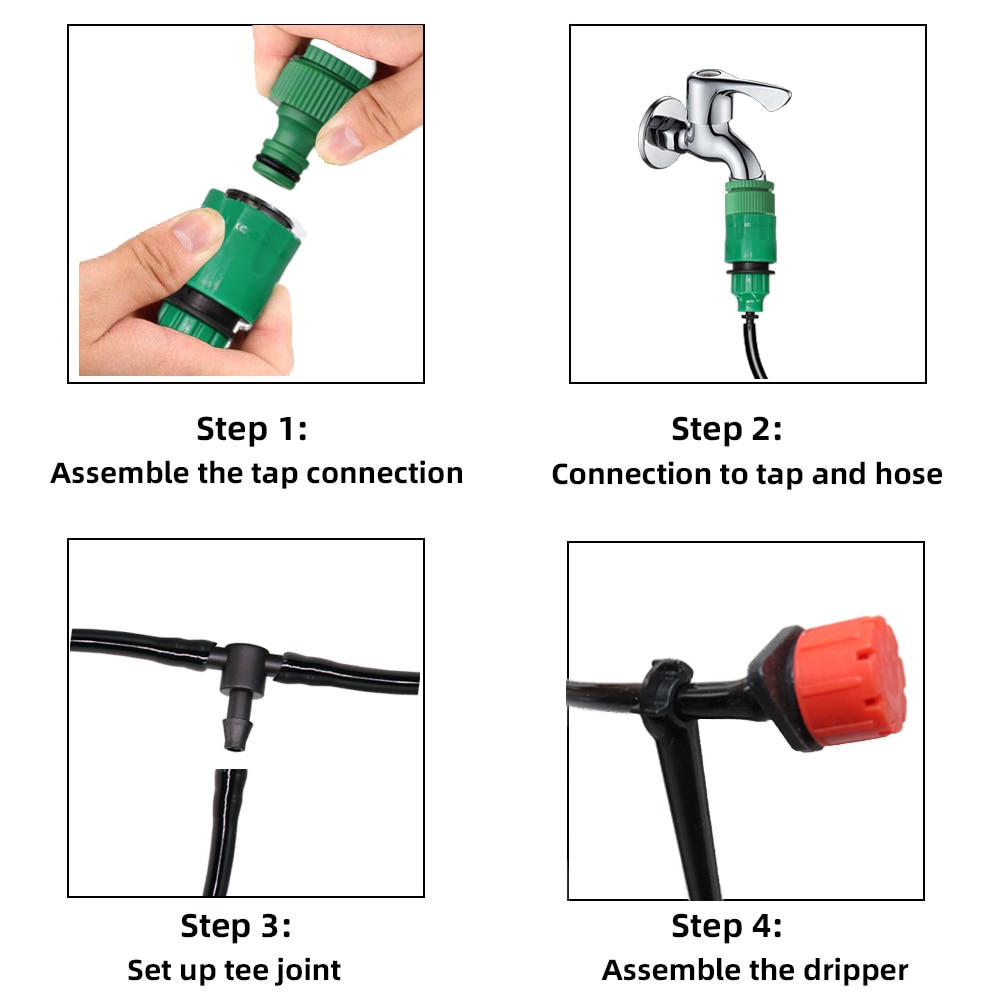 Step 1:
Assemble the tap connection

Step 2:
Connection to tap and hose

Step 3:
Set up tee joint

Step 4:
Assemble the dripper